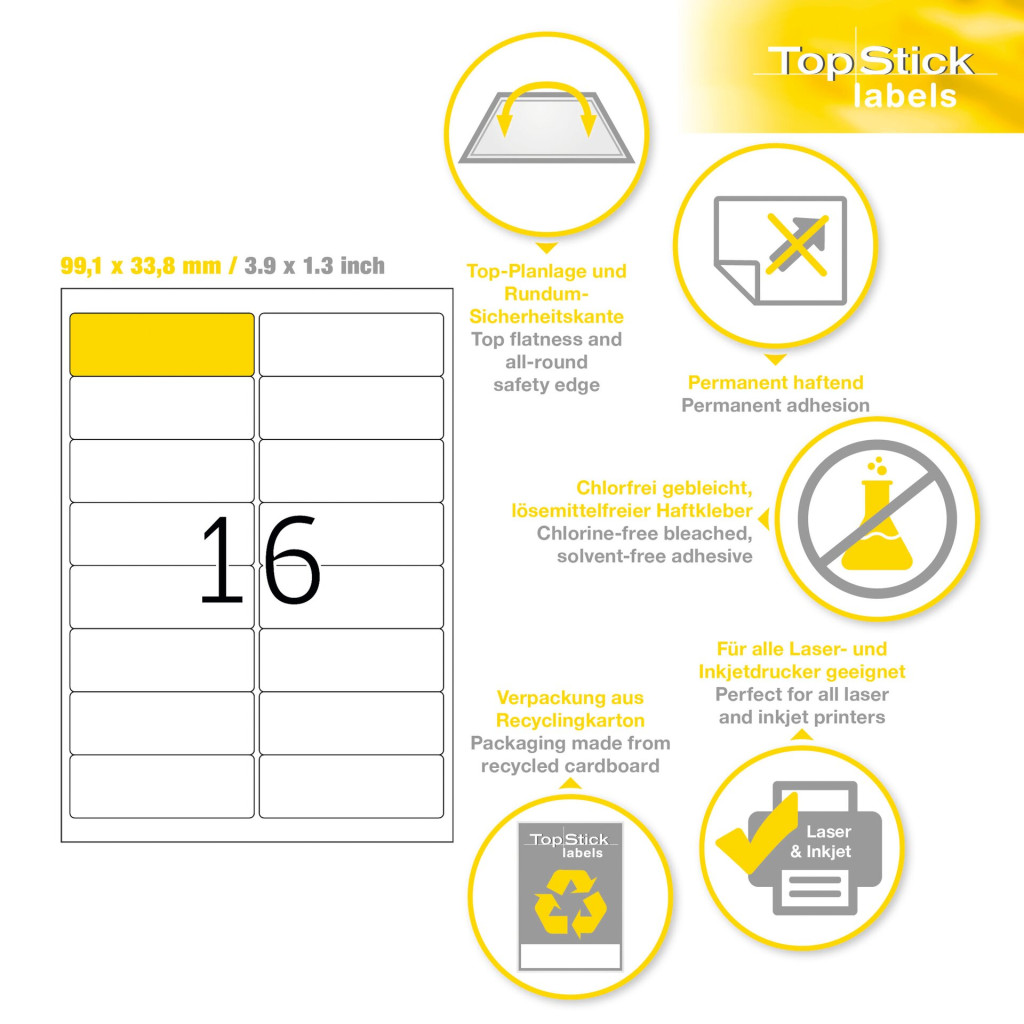 TopStick labels

99,1 x 33,8 mm / 3.9 x 1.3 inch

16

Top-Planlage und Rundum-Sicherheitskante
Top flatness and all-round safety edge

Permanent haftend
Permanent adhesion

Chlorfrei gebleicht, lösemittelfreier Haftkleber
Chlorine-free bleached, solvent-free adhesive

Für alle Laser- und Inkjetdrucker geeignet
Perfect for all laser and inkjet printers

Verpackung aus Recyclingkarton
Packaging made from recycled cardboard

TopStick labels

Laser & Inkjet