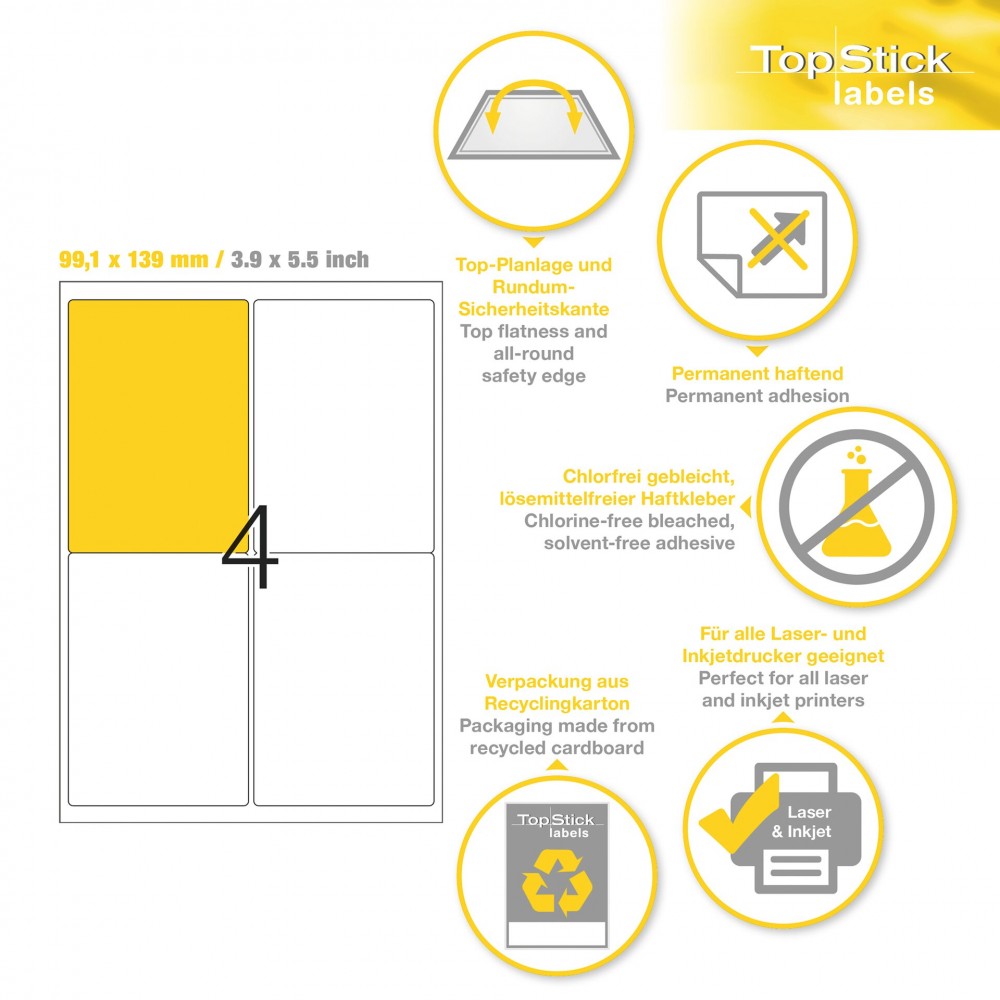 TopStick labels

99,1 x 139 mm / 3.9 x 5.5 inch

4

Top-Planlage und Rundum-Sicherheitskante
Top flatness and all-round safety edge

Permanent haftend
Permanent adhesion

Chlorfrei gebleicht, lösemittelfreier Haftkleber
Chlorine-free bleached, solvent-free adhesive

Für alle Laser- und Inkjetdrucker geeignet
Perfect for all laser and inkjet printers

Verpackung aus Recyclingkarton
Packaging made from recycled cardboard

TopStick labels

Laser & Inkjet